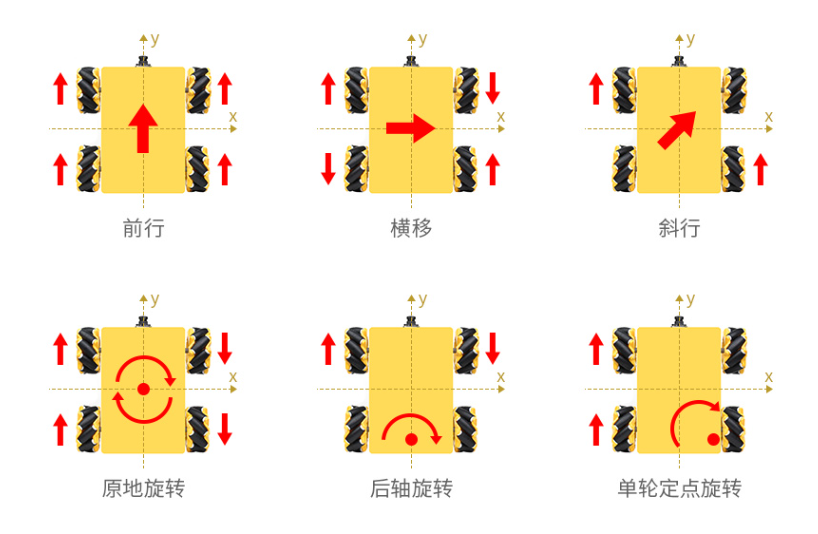 y
x
前行

y
x
横移

y
x
斜行

y
x
原地旋转

y
x
后轴旋转

y
x
单轮定点旋转